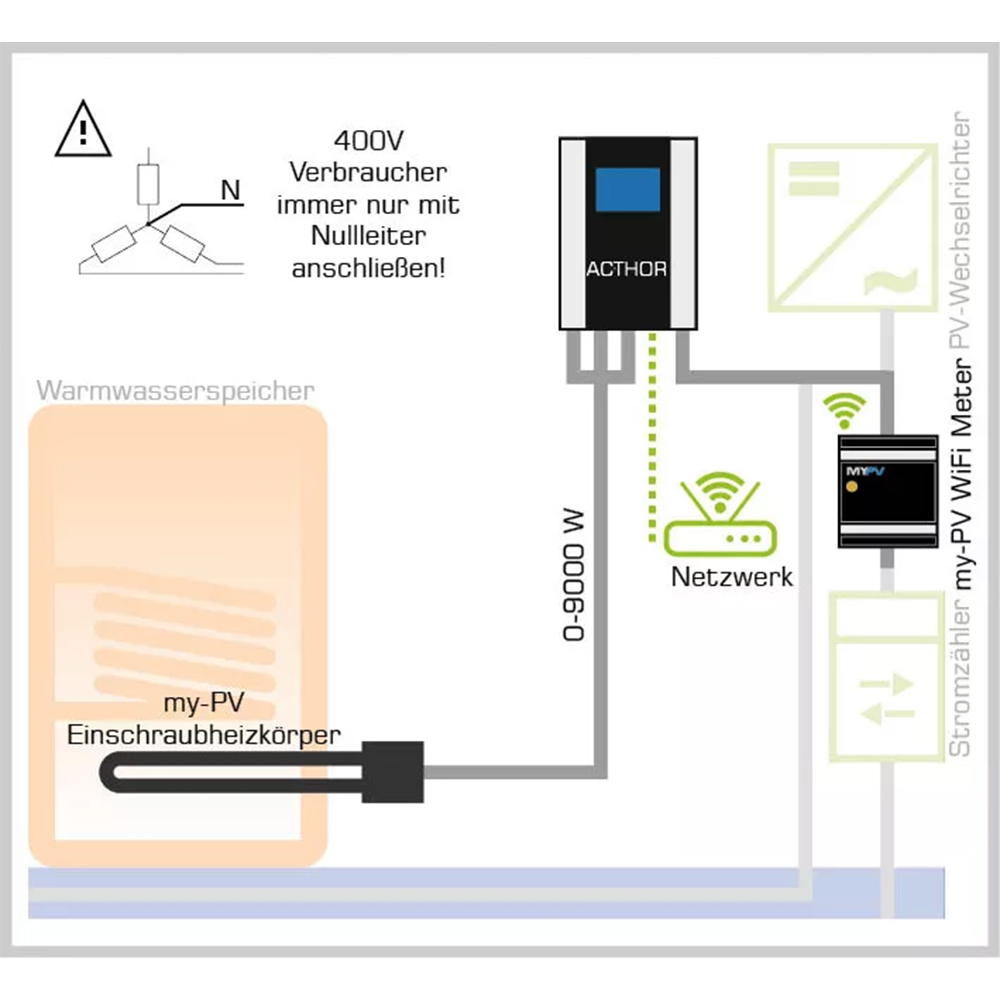 N

400V Verbraucher immer nur mit Nullleiter anschließen!

ACTHOR

PV-Wechselrichter

Warmwasserspeicher

0-9000 W

Netzwerk

MYPV

my-PV WiFi Meter

Stromzähler

my-PV Einschraubheizkörper