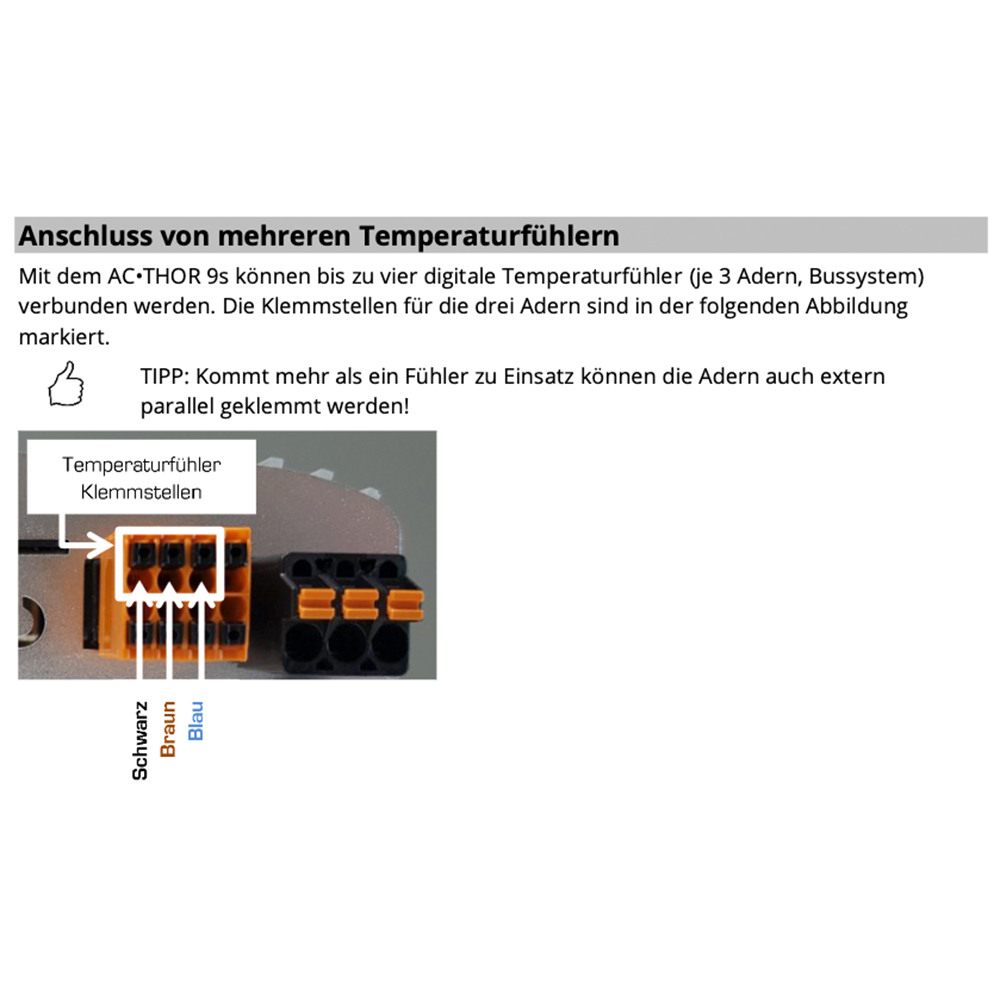 Anschluss von mehreren Temperaturfühlern

Mit dem AC•THOR 9s können bis zu vier digitale Temperaturfühler (je 3 Adern, Bussystem) verbunden werden. Die Klemmstellen für die drei Adern sind in der folgenden Abbildung markiert.

TIPP: Kommt mehr als ein Fühler zu Einsatz können die Adern auch extern parallel geklemmt werden!

Temperaturfühler Klemmstellen

Schwarz
Braun
Blau