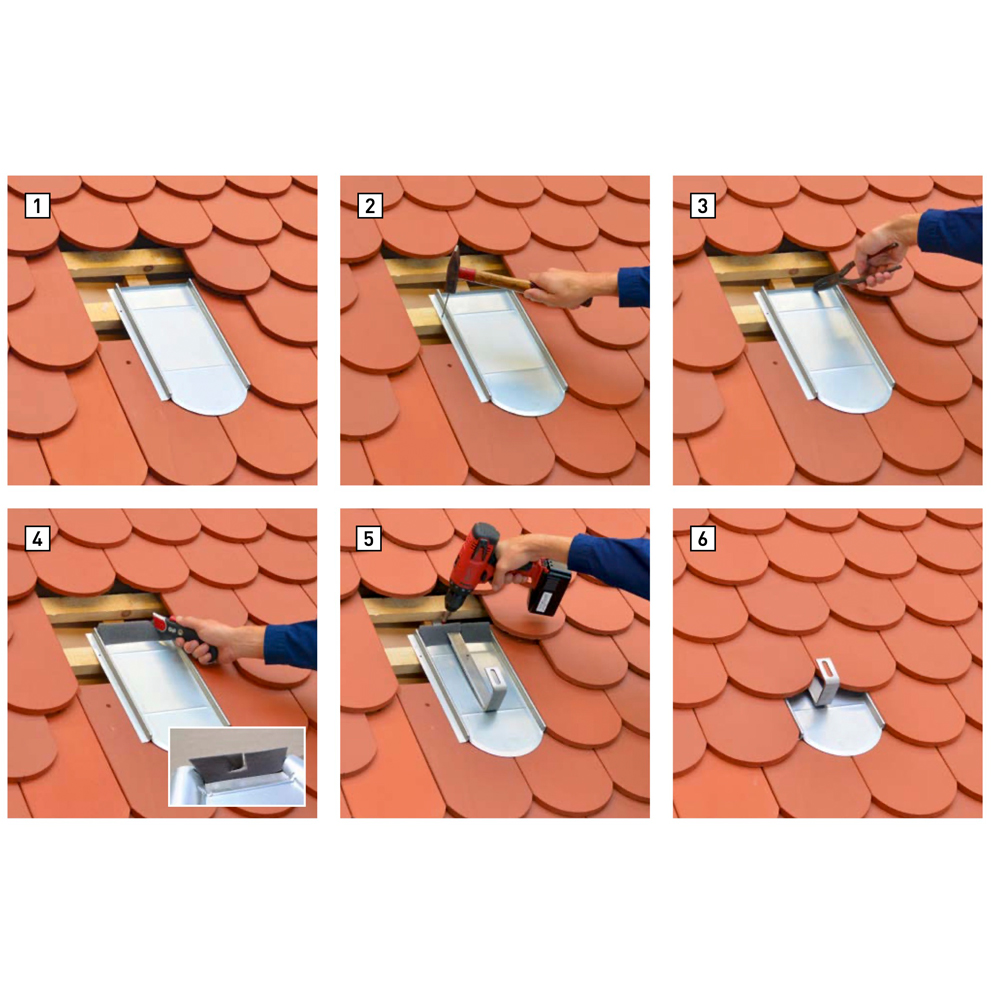 1

2

3

4

5

6