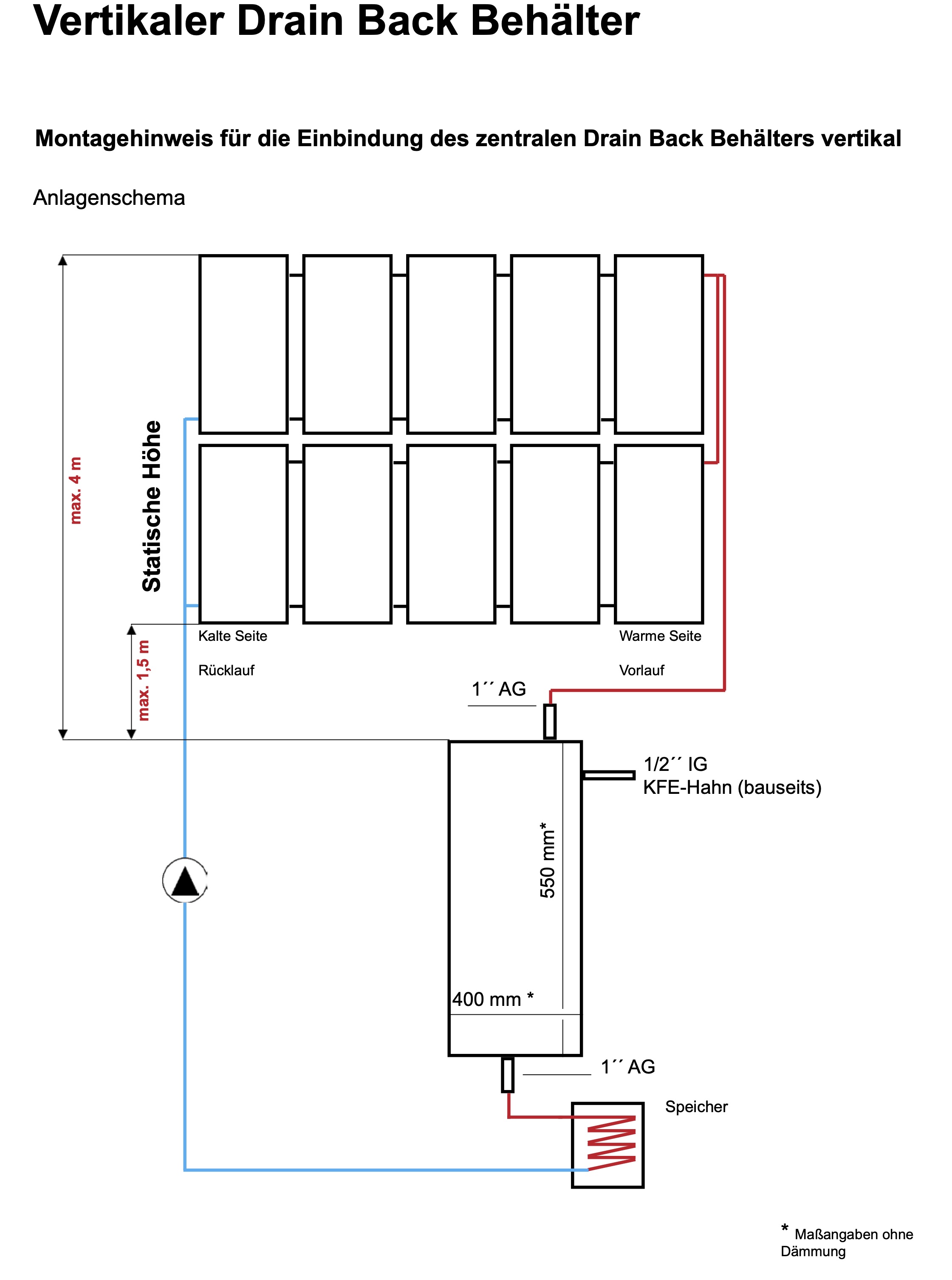 Vertikaler Drain Back Behälter

Montagehinweis für die Einbindung des zentralen Drain Back Behälters vertikal

Anlagenschema

max. 4 m

Statische Höhe

max. 1,5 m

Kalte Seite

Rücklauf

Warme Seite

Vorlauf

1´´ AG

1/2´´ IG
KFE-Hahn (bauseits)

550 mm*

400 mm *

1´´ AG

Speicher

* Maßangaben ohne Dämmung