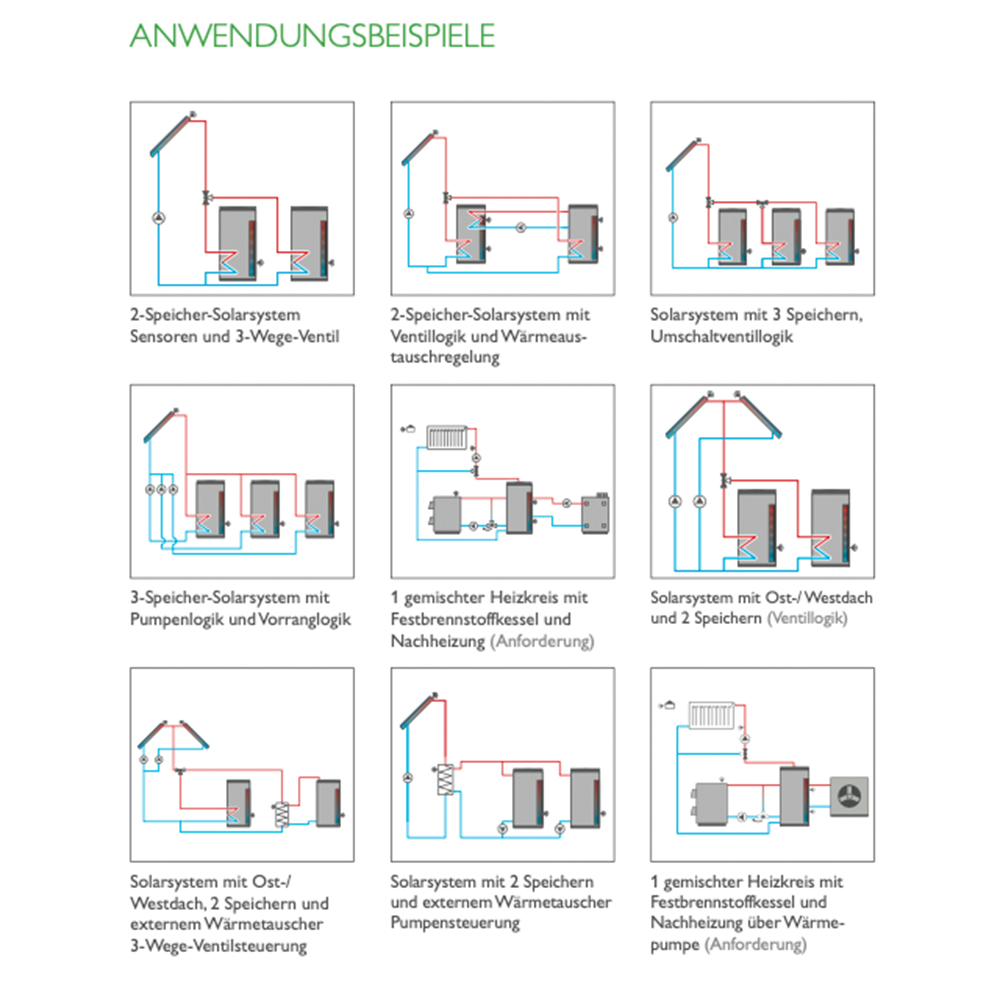 ANWENDUNGSBEISPIELE

2-Speicher-Solarsystem Sensoren und 3-Wege-Ventil

2-Speicher-Solarsystem mit Ventillogik und Wärmeaustauschregelung

Solarsystem mit 3 Speichern, Umschaltventillogik

3-Speicher-Solarsystem mit Pumpenlogik und Vorranglogik

1 gemischter Heizkreis mit Festbrennstoffkessel und Nachheizung (Anforderung)

Solarsystem mit Ost-/ Westdach und 2 Speichern (Ventillogik)

Solarsystem mit Ost-/ Westdach, 2 Speichern und externem Wärmetauscher 3-Wege-Ventilsteuerung

Solarsystem mit 2 Speichern und externem Wärmetauscher Pumpensteuerung

1 gemischter Heizkreis mit Festbrennstoffkessel und Nachheizung über Wärmepumpe (Anforderung)